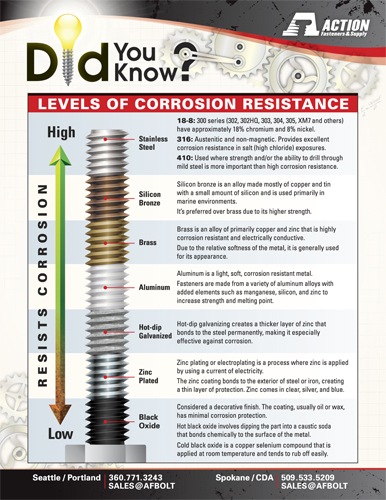 ACTION
Fasteners & Supply

Did You Know?

LEVELS OF CORROSION RESISTANCE

High

RESISTS CORROSION

Low

Stainless Steel

18-8: 300 series (302, 302HQ, 303, 304, 305, XM7 and others) have approximately 18% chromium and 8% nickel.

316: Austenitic and non-magnetic. Provides excellent corrosion resistance in salt (high chloride) exposures.

410: Used where strength and/or the ability to drill through mild steel is more important than high corrosion resistance.

Silicon Bronze

Silicon bronze is an alloy made mostly of copper and tin with a small amount of silicon and is used primarily in marine environments.

It's preferred over brass due to its higher strength.

Brass

Brass is an alloy of primarily copper and zinc that is highly corrosion resistant and electrically conductive.

Due to the relative softness of the metal, it is generally used for its appearance.

Aluminum

Aluminum is a light, soft, corrosion resistant metal.

Fasteners are made from a variety of aluminum alloys with added elements such as manganese, silicon, and zinc to increase strength and melting point.

Hot-dip Galvanized

Hot-dip galvanizing creates a thicker layer of zinc that bonds to the steel permanently, making it especially effective against corrosion.

Zinc Plated

Zinc plating or electroplating is a process where zinc is applied by using a current of electricity.

The zinc coating bonds to the exterior of steel or iron, creating a thin layer of protection. Zinc comes in clear, silver, and blue.

Black Oxide

Considered a decorative finish. The coating, usually oil or wax, has minimal corrosion protection.

Hot black oxide involves dipping the part into a caustic soda that bonds chemically to the surface of the metal.

Cold black oxide is a copper selenium compound that is applied at room temperature and tends to rub off easily.

Seattle / Portland 360.771.3243 SALES@AFBOLT

Spokane / CDA 509.533.5209 SALES@AFBOLT